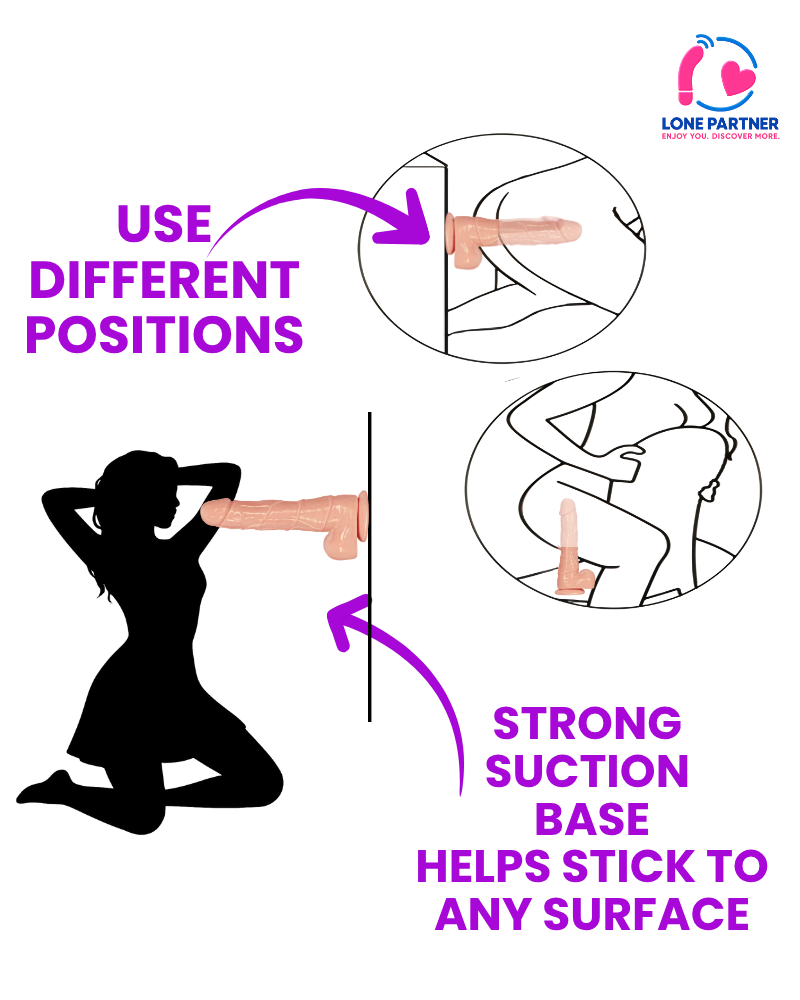 LONE PARTNER
ENJOY YOU. DISCOVER MORE.

USE DIFFERENT POSITIONS

STRONG SUCTION BASE HELPS STICK TO ANY SURFACE